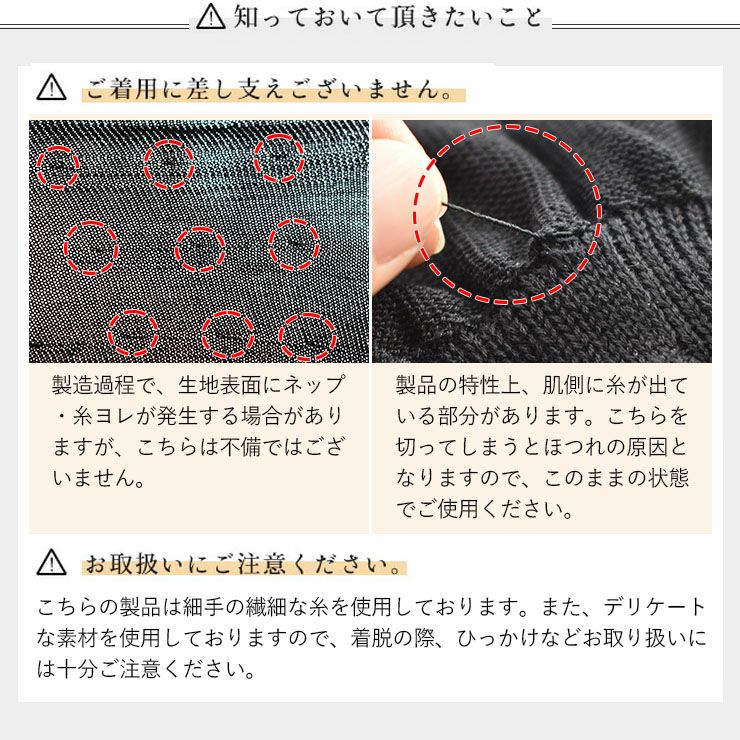 知っておいて頂きたいこと

ご着用に差し支えございません。

製造過程で、生地表面にネップ・糸ヨレが発生する場合がありますが、こちらは不備ではございません。

製品の特性上、肌側に糸が出ている部分があります。こちらを切ってしまうとほつれの原因となりますので、このままの状態でご使用ください。

お取扱いにご注意ください。

こちらの製品は細手の繊細な糸を使用しております。また、デリケートな素材を使用しておりますので、着脱の際、ひっかけなどお取り扱いには十分ご注意ください。