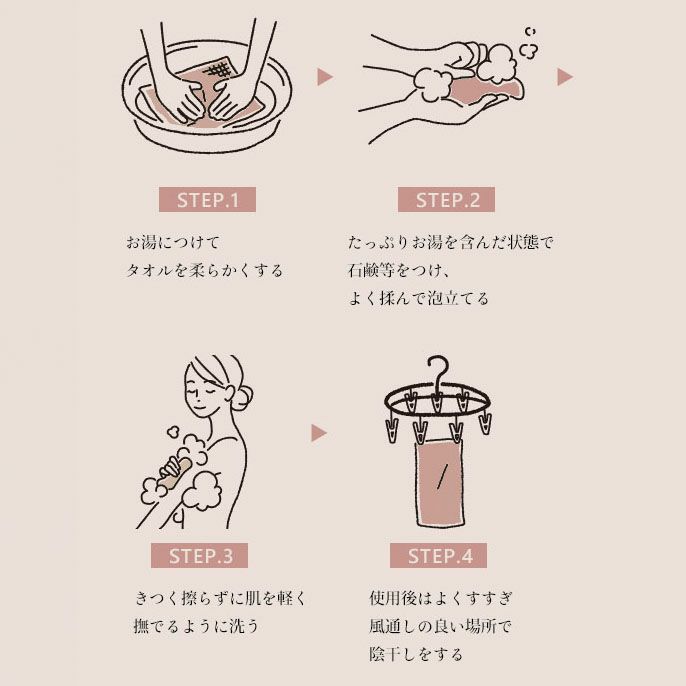 STEP.1

お湯につけて
タオルを柔らかくする

STEP.2

たっぷりお湯を含んだ状態で
石鹸等をつけ、
よく揉んで泡立てる

STEP.3

きつく擦らずに肌を軽く
撫でるように洗う

STEP.4

使用後はよくすすぎ
風通しの良い場所で
陰干しをする