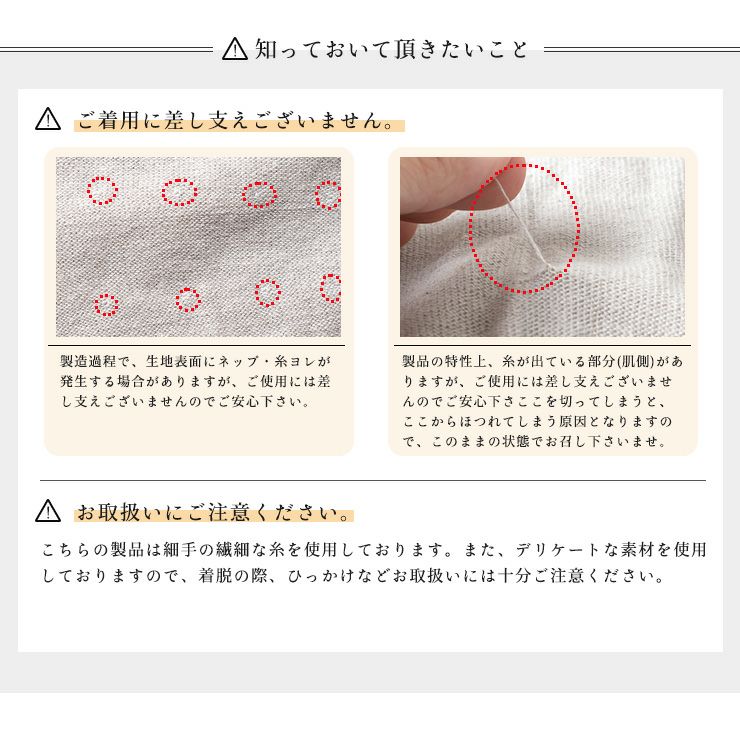 知っておいて頂きたいこと

ご着用に差し支えございません。

製造過程で、生地表面にネップ・糸ヨレが発生する場合がありますが、ご使用には差し支えございませんのでご安心下さい。

製品の特性上、糸が出ている部分(肌側)がありますが、ご使用には差し支えございませんのでご安心下さここを切ってしまうと、ここからほつれてしまう原因となりますので、このままの状態でお召し下さいませ。

お取扱いにご注意ください。

こちらの製品は細手の繊細な糸を使用しております。また、デリケートな素材を使用しておりますので、着脱の際、ひっかけなどお取扱いには十分ご注意ください。