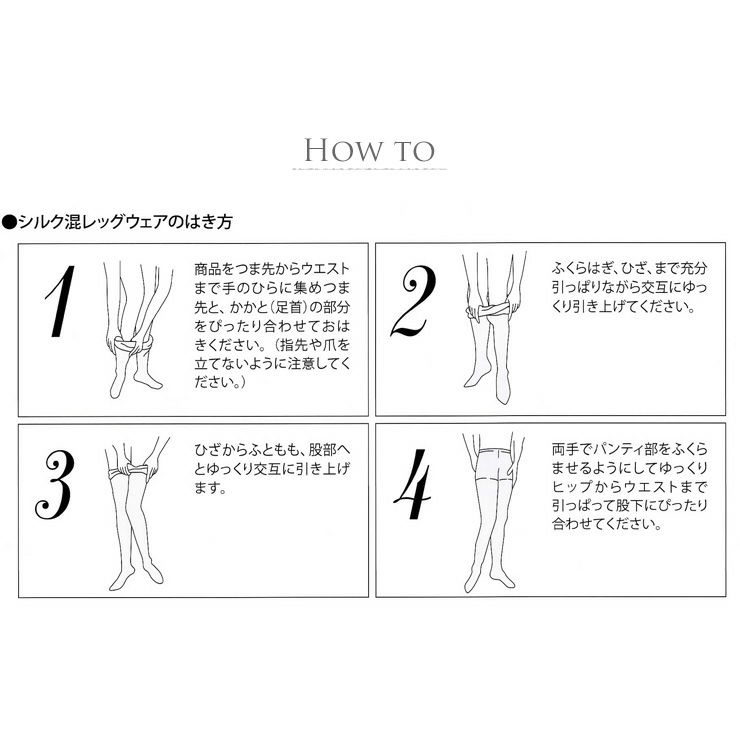 HOW TO

●シルク混レッグウェアのはき方

1

商品をつま先からウエストまで手のひらに集めつま先と、かかと(足首)の部分をぴったり合わせておはきください。(指先や爪を立てないように注意してください。)

2

ふくらはぎ、ひざ、まで充分引っぱりながら交互にゆっくり引き上げてください。

3

ひざからふともも、股部へとゆっくり交互に引き上げます。

4

両手でパンティ部をふくらませるようにしてゆっくりヒップからウエストまで引っぱって股下にぴったり合わせてください。